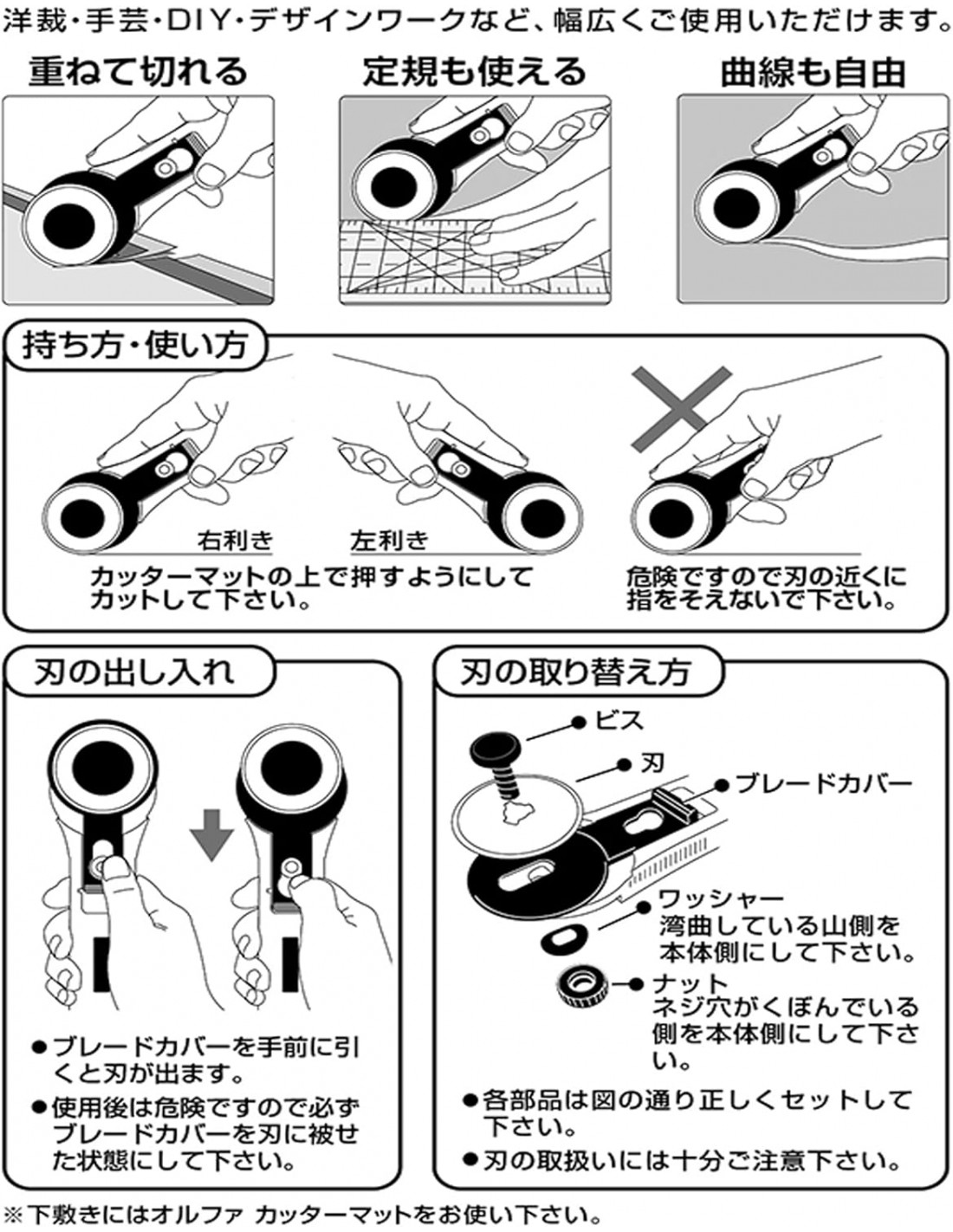 洋裁・手芸・DIY・デザインワークなど、幅広くご使用いただけます。

重ねて切れる

定規も使える

曲線も自由

持ち方・使い方

右利き

左利き

カッターマットの上で押すようにしてカットして下さい。

危険ですので刃の近くに指をそえないで下さい。

刃の出し入れ

●ブレードカバーを手前に引くと刃が出ます。

●使用後は危険ですので必ずブレードカバーを刃に被せた状態にして下さい。

刃の取り替え方

ビス

刃

ブレードカバー

ワッシャー
湾曲している山側を本体側にして下さい。

ナット
ネジ穴がくぼんでいる側を本体側にして下さい。

●各部品は図の通り正しくセットして下さい。

●刃の取扱いには十分ご注意下さい。

※下敷きにはオルファ カッターマットをお使い下さい。