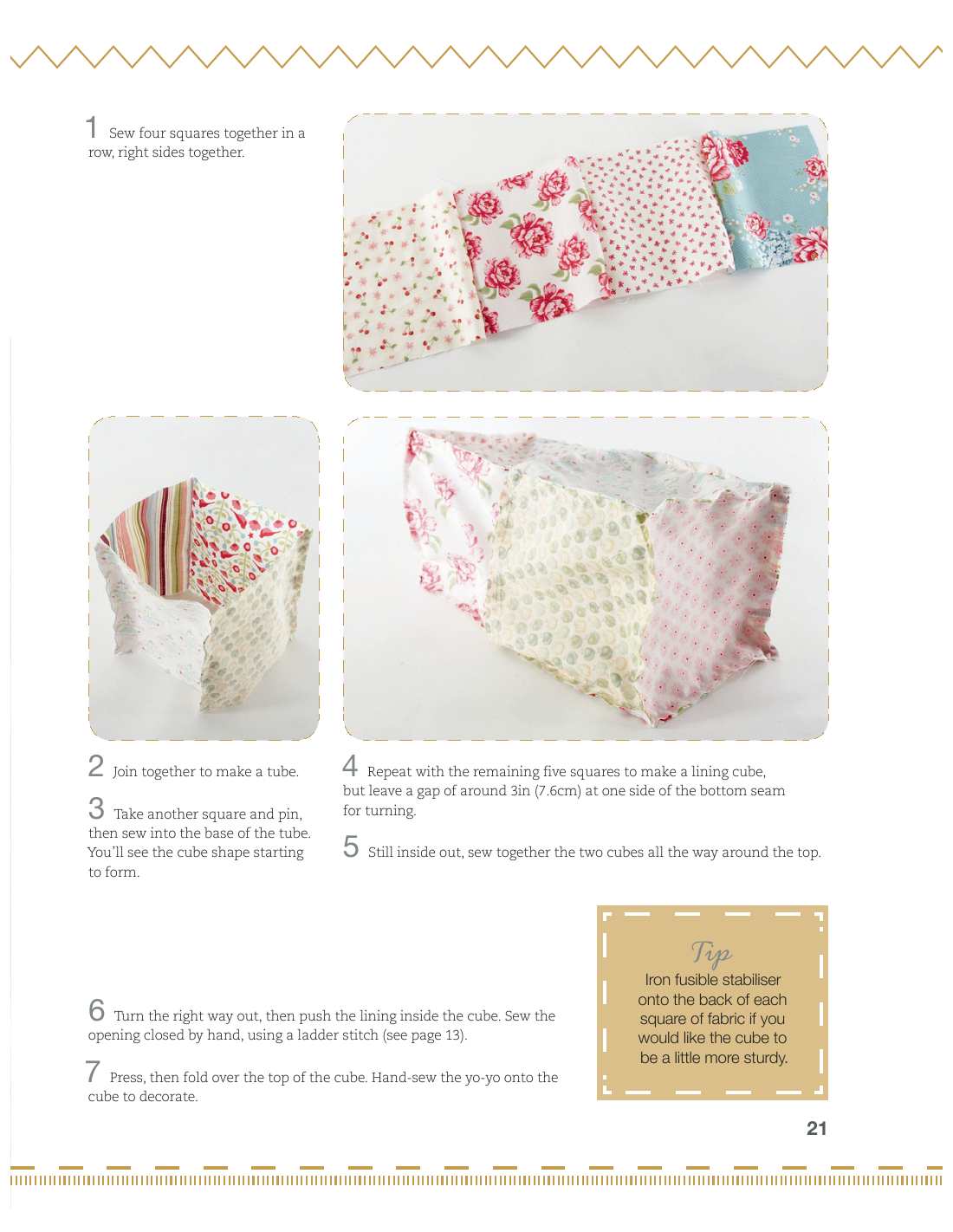 1 Sew four squares together in a row, right sides together.

2 Join together to make a tube.

3 Take another square and pin, then sew into the base of the tube. You'll see the cube shape starting to form.

4 Repeat with the remaining five squares to make a lining cube, but leave a gap of around 3in (7.6cm) at one side of the bottom seam for turning.

5 Still inside out, sew together the two cubes all the way around the top.

6 Turn the right way out, then push the lining inside the cube. Sew the opening closed by hand, using a ladder stitch (see page 13).

7 Press, then fold over the top of the cube. Hand-sew the yo-yo onto the cube to decorate.

Tip
Iron fusible stabiliser onto the back of each square of fabric if you would like the cube to be a little more sturdy.

21